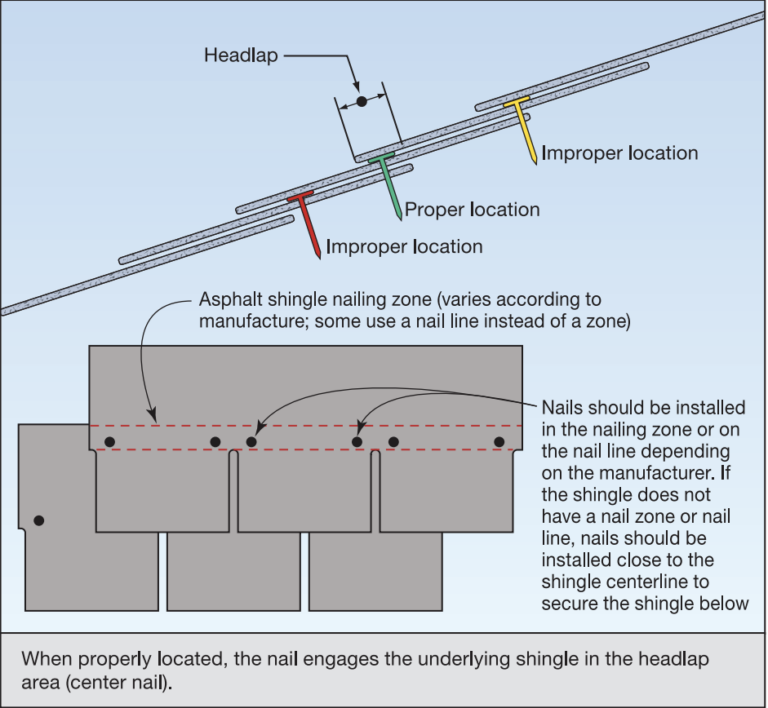 Headlap

Improper location

Proper location

Improper location

Asphalt shingle nailing zone (varies according to manufacture; some use a nail line instead of a zone)

Nails should be installed in the nailing zone or on the nail line depending on the manufacturer. If the shingle does not have a nail zone or nail line, nails should be installed close to the shingle centerline to secure the shingle below

When properly located, the nail engages the underlying shingle in the headlap area (center nail).