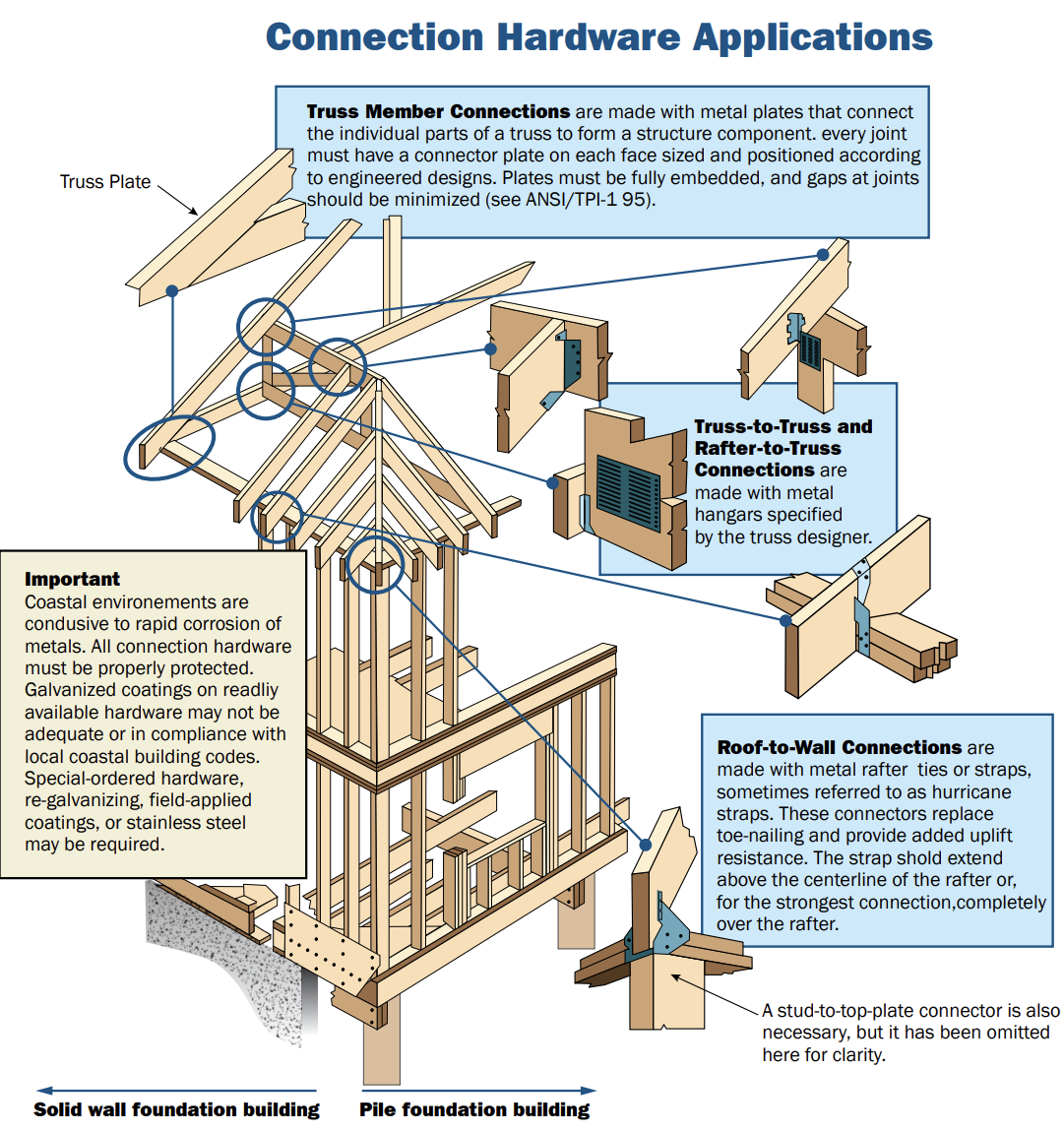 Connection Hardware Applications

Truss Member Connections are made with metal plates that connect the individual parts of a truss to form a structure component. every joint must have a connector plate on each face sized and positioned according to engineered designs. Plates must be fully embedded, and gaps at joints should be minimized (see ANSI/TPI-1 95).

Truss Plate

Truss-to-Truss and Rafter-to-Truss Connections are made with metal hangars specified by the truss designer.

Important
Coastal environements are condusive to rapid corrosion of metals. All connection hardware must be properly protected. Galvanized coatings on readliy available hardware may not be adequate or in compliance with local coastal building codes. Special-ordered hardware, re-galvanizing, field-applied coatings, or stainless steel may be required.

Roof-to-Wall Connections are made with metal rafter ties or straps, sometimes referred to as hurricane straps. These connectors replace toe-nailing and provide added uplift resistance. The strap shold extend above the centerline of the rafter or, for the strongest connection,completely over the rafter.

A stud-to-top-plate connector is also necessary, but it has been omitted here for clarity.

Solid wall foundation building

Pile foundation building