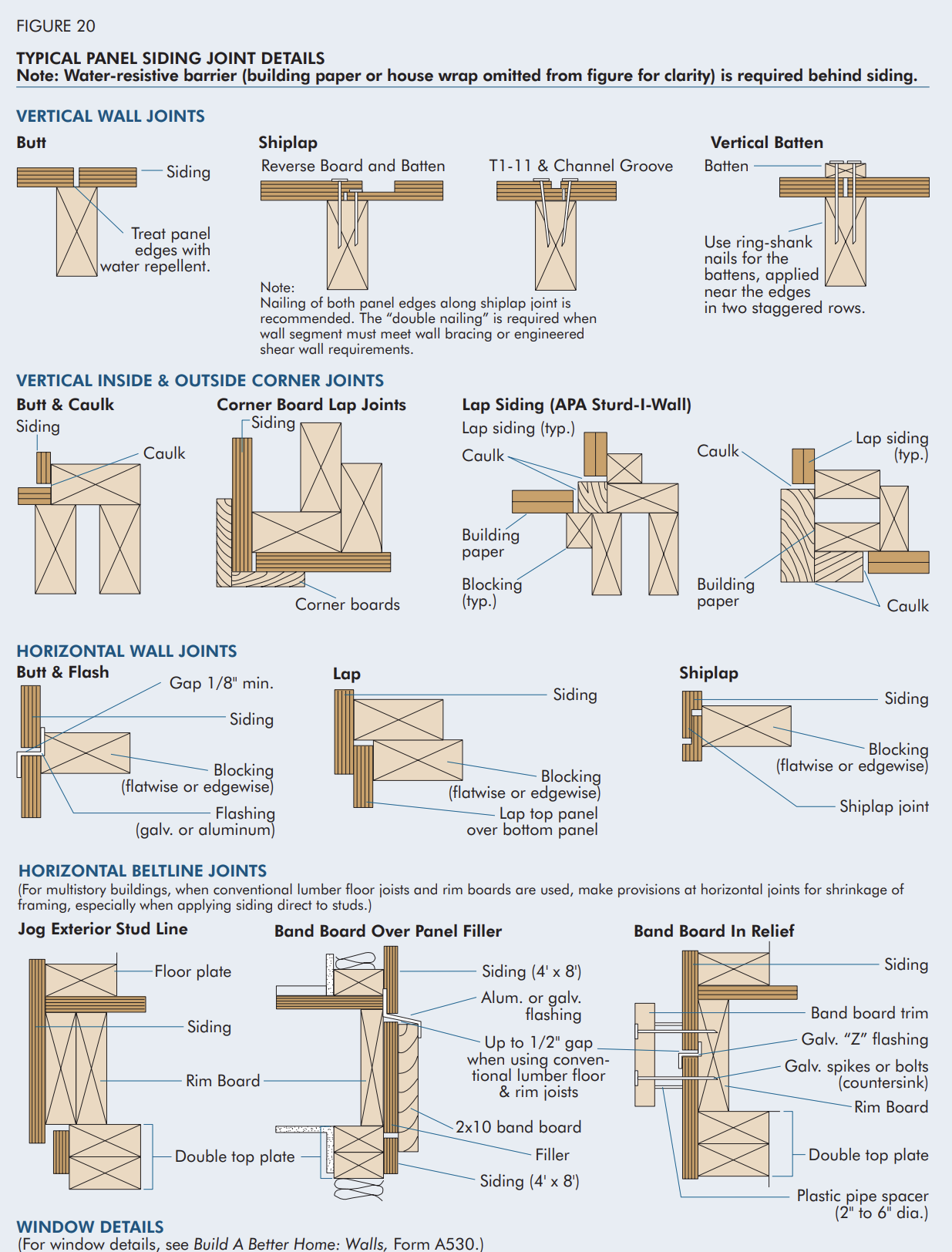 FIGURE 20

TYPICAL PANEL SIDING JOINT DETAILS
Note: Water-resistive barrier (building paper or house wrap omitted from figure for clarity) is required behind siding.

VERTICAL WALL JOINTS

Butt

Siding

Treat panel edges with water repellent.

Shiplap

Reverse Board and Batten

T1-11 & Channel Groove

Note:
Nailing of both panel edges along shiplap joint is recommended. The "double nailing" is required when wall segment must meet wall bracing or engineered shear wall requirements.

Vertical Batten

Batten

Use ring-shank nails for the battens, applied near the edges in two staggered rows.

VERTICAL INSIDE & OUTSIDE CORNER JOINTS

Butt & Caulk

Siding

Caulk

Corner Board Lap Joints

Siding

Corner boards

Lap Siding (APA Sturd-I-Wall)

Lap siding (typ.)

Caulk

Building paper

Blocking (typ.)

Caulk

Lap siding (typ.)

Building paper

Caulk

HORIZONTAL WALL JOINTS

Butt & Flash

Gap 1/8" min.

Siding

Blocking (flatwise or edgewise)

Flashing (galv. or aluminum)

Lap

Siding

Blocking (flatwise or edgewise)

Lap top panel over bottom panel

Shiplap

Siding

Blocking (flatwise or edgewise)

Shiplap joint

HORIZONTAL BELTLINE JOINTS
(For multistory buildings, when conventional lumber floor joists and rim boards are used, make provisions at horizontal joints for shrinkage of framing, especially when applying siding direct to studs.)

Jog Exterior Stud Line

Floor plate

Siding

Rim Board

Double top plate

Band Board Over Panel Filler

Siding (4' x 8')

Alum. or galv. flashing

Up to 1/2" gap when using conventional lumber floor & rim joists

2x10 band board

Filler

Siding (4' x 8')

Band Board In Relief

Siding

Band board trim

Galv. "Z" flashing

Galv. spikes or bolts (countersink)

Rim Board

Double top plate

Plastic pipe spacer (2" to 6" dia.)

WINDOW DETAILS
(For window details, see Build A Better Home: Walls, Form A530.)