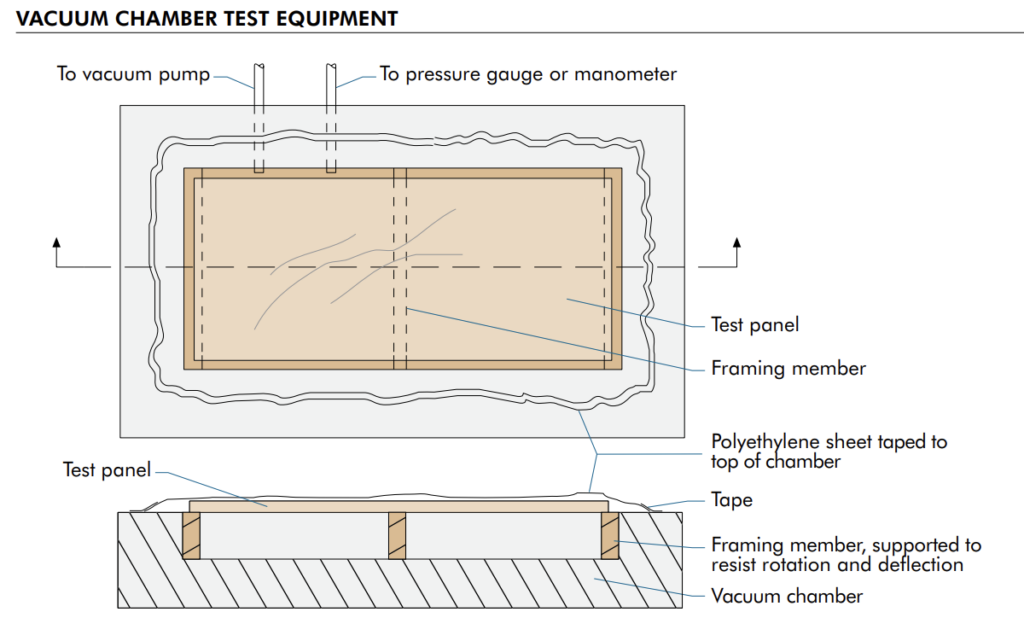 VACUUM CHAMBER TEST EQUIPMENT

To vacuum pump

To pressure gauge or manometer

Test panel

Framing member

Polyethylene sheet taped to top of chamber

Test panel

Tape

Framing member, supported to resist rotation and deflection

Vacuum chamber