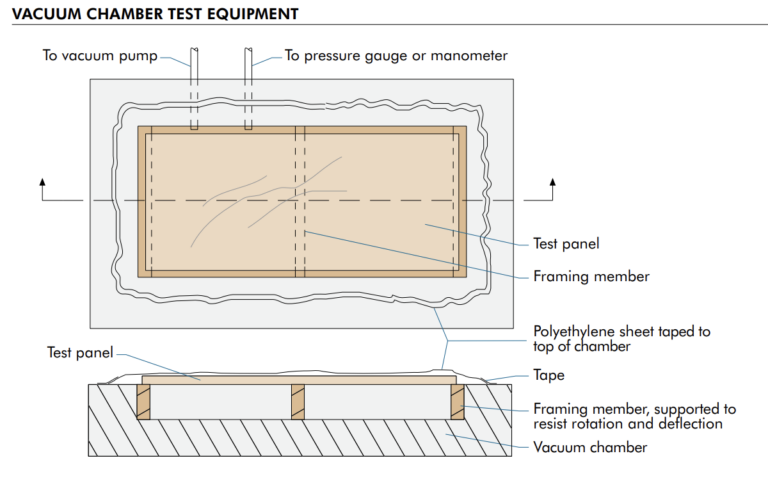 VACUUM CHAMBER TEST EQUIPMENT

To vacuum pump

To pressure gauge or manometer

Test panel

Framing member

Polyethylene sheet taped to top of chamber

Test panel

Tape

Framing member, supported to resist rotation and deflection

Vacuum chamber