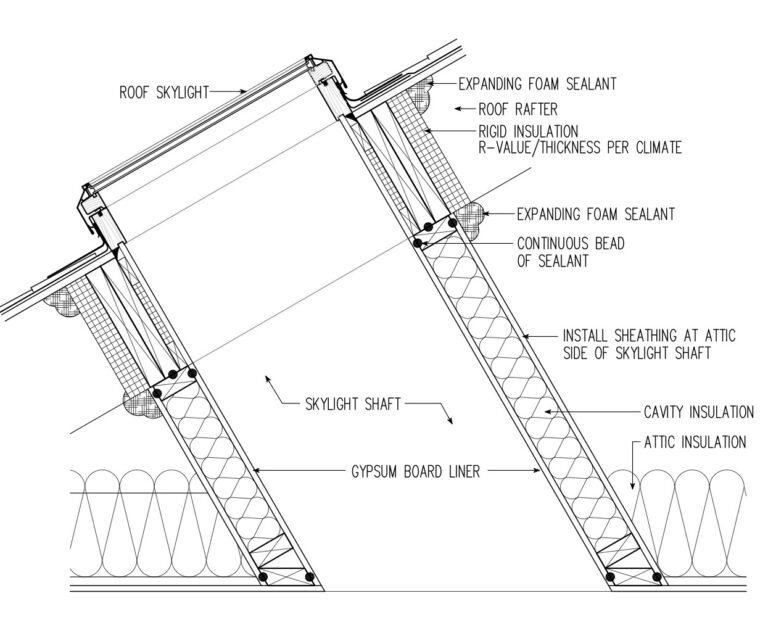 ROOF SKYLIGHT

EXPANDING FOAM SEALANT

ROOF RAFTER

RIGID INSULATION
R-VALUE/THICKNESS PER CLIMATE

EXPANDING FOAM SEALANT

CONTINUOUS BEAD
OF SEALANT

INSTALL SHEATHING AT ATTIC
SIDE OF SKYLIGHT SHAFT

SKYLIGHT SHAFT

CAVITY INSULATION

ATTIC INSULATION

GYPSUM BOARD LINER