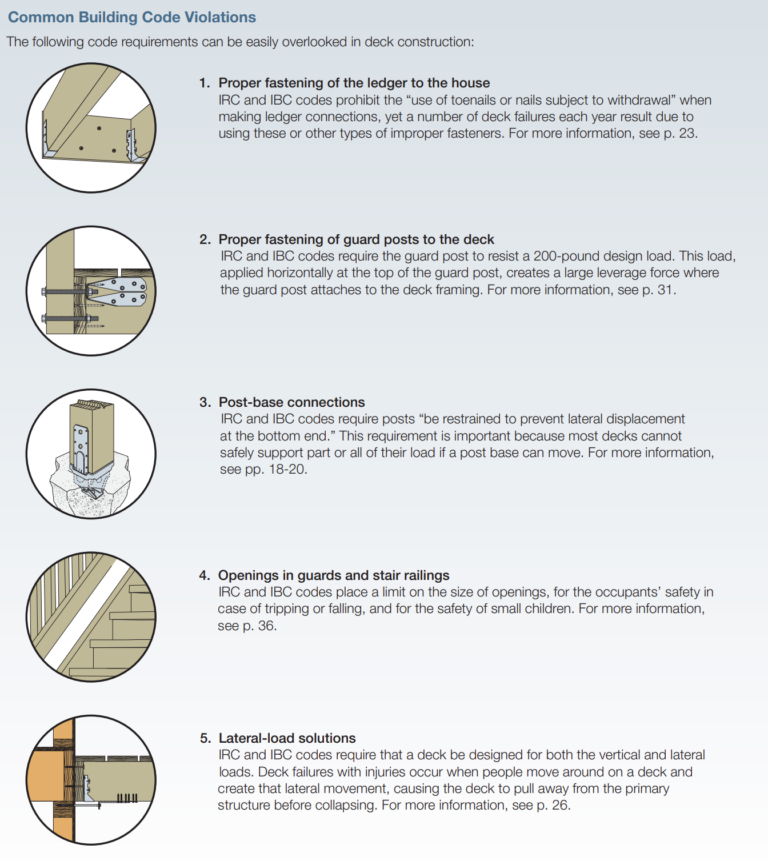 Common Building Code Violations

The following code requirements can be easily overlooked in deck construction:

1. Proper fastening of the ledger to the house
IRC and IBC codes prohibit the "use of toenails or nails subject to withdrawal" when making ledger connections, yet a number of deck failures each year result due to using these or other types of improper fasteners. For more information, see p. 23.

2. Proper fastening of guard posts to the deck
IRC and IBC codes require the guard post to resist a 200-pound design load. This load, applied horizontally at the top of the guard post, creates a large leverage force where the guard post attaches to the deck framing. For more information, see p. 31.

3. Post-base connections
IRC and IBC codes require posts "be restrained to prevent lateral displacement at the bottom end." This requirement is important because most decks cannot safely support part or all of their load if a post base can move. For more information, see pp. 18-20.

4. Openings in guards and stair railings
IRC and IBC codes place a limit on the size of openings, for the occupants' safety in case of tripping or falling, and for the safety of small children. For more information, see p. 36.

5. Lateral-load solutions
IRC and IBC codes require that a deck be designed for both the vertical and lateral loads. Deck failures with injuries occur when people move around on a deck and create that lateral movement, causing the deck to pull away from the primary structure before collapsing. For more information, see p. 26.