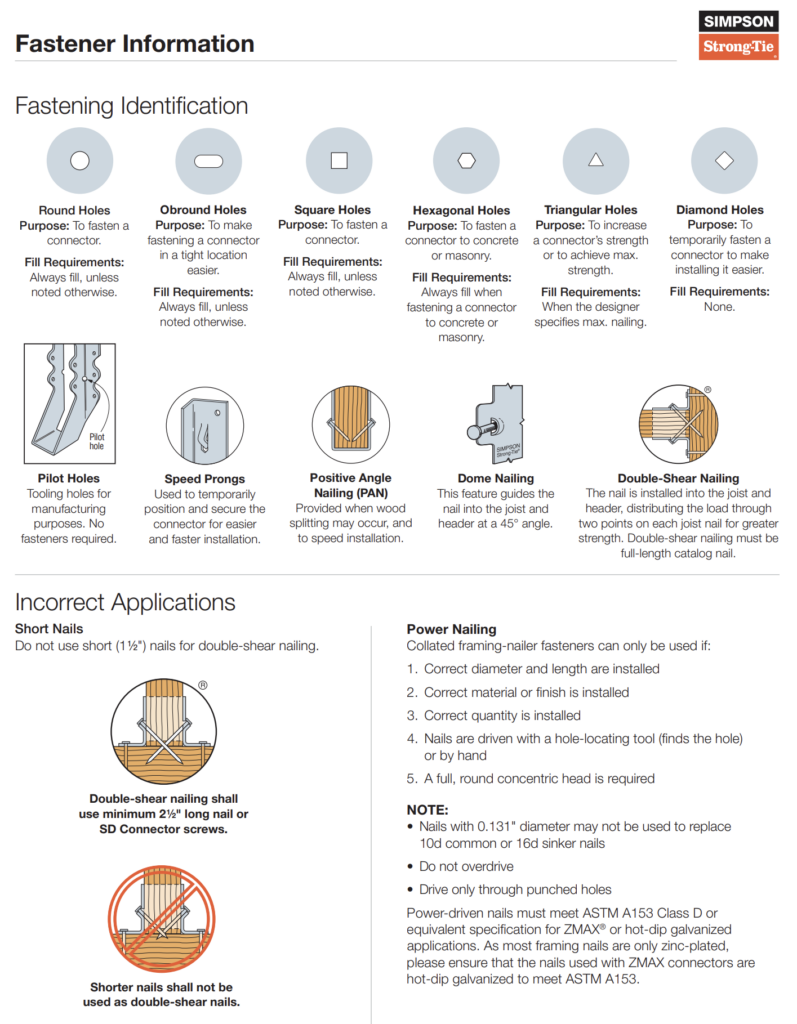 Fastener Information

SIMPSON
Strong-Tie

Fastening Identification

Round Holes
Purpose: To fasten a connector.
Fill Requirements: Always fill, unless noted otherwise.

Obround Holes
Purpose: To make fastening a connector in a tight location easier.
Fill Requirements: Always fill, unless noted otherwise.

Square Holes
Purpose: To fasten a connector.
Fill Requirements: Always fill, unless noted otherwise.

Hexagonal Holes
Purpose: To fasten a connector to concrete or masonry.
Fill Requirements: Always fill when fastening a connector to concrete or masonry.

Triangular Holes
Purpose: To increase a connector's strength or to achieve max. strength.
Fill Requirements: When the designer specifies max. nailing.

Diamond Holes
Purpose: To temporarily fasten a connector to make installing it easier.
Fill Requirements: None.

Pilot hole

Pilot Holes
Tooling holes for manufacturing purposes. No fasteners required.

Speed Prongs
Used to temporarily position and secure the connector for easier and faster installation.

Positive Angle Nailing (PAN)
Provided when wood splitting may occur, and to speed installation.

SIMPSON Strong-Tie

Dome Nailing
This feature guides the nail into the joist and header at a 45° angle.

®

Double-Shear Nailing
The nail is installed into the joist and header, distributing the load through two points on each joist nail for greater strength. Double-shear nailing must be full-length catalog nail.

Incorrect Applications

Short Nails
Do not use short (1½") nails for double-shear nailing.

®

Double-shear nailing shall use minimum 2½" long nail or SD Connector screws.

Shorter nails shall not be used as double-shear nails.

Power Nailing
Collated framing-nailer fasteners can only be used if:
1. Correct diameter and length are installed
2. Correct material or finish is installed
3. Correct quantity is installed
4. Nails are driven with a hole-locating tool (finds the hole) or by hand
5. A full, round concentric head is required

NOTE:
• Nails with 0.131" diameter may not be used to replace 10d common or 16d sinker nails
• Do not overdrive
• Drive only through punched holes

Power-driven nails must meet ASTM A153 Class D or equivalent specification for ZMAX® or hot-dip galvanized applications. As most framing nails are only zinc-plated, please ensure that the nails used with ZMAX connectors are hot-dip galvanized to meet ASTM A153.