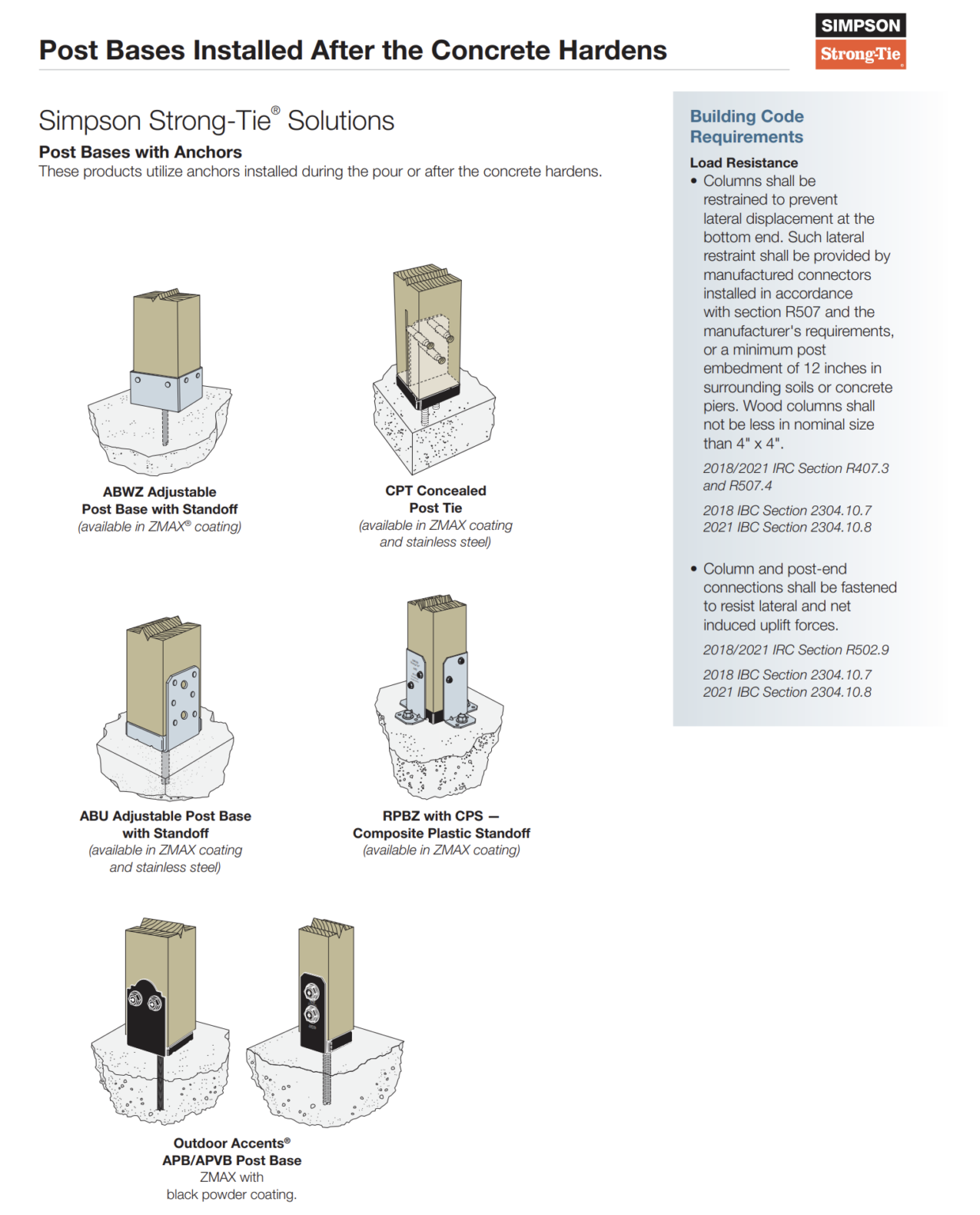 Post Bases Installed After the Concrete Hardens

SIMPSON
Strong-Tie

Simpson Strong-Tie® Solutions

Post Bases with Anchors
These products utilize anchors installed during the pour or after the concrete hardens.

ABWZ Adjustable Post Base with Standoff
(available in ZMAX® coating)

CPT Concealed Post Tie
(available in ZMAX coating and stainless steel)

ABU Adjustable Post Base with Standoff
(available in ZMAX coating and stainless steel)

RPBZ with CPS — Composite Plastic Standoff
(available in ZMAX coating)

Outdoor Accents® APB/APVB Post Base
ZMAX with black powder coating.

Building Code Requirements

Load Resistance
• Columns shall be restrained to prevent lateral displacement at the bottom end. Such lateral restraint shall be provided by manufactured connectors installed in accordance with section R507 and the manufacturer's requirements, or a minimum post embedment of 12 inches in surrounding soils or concrete piers. Wood columns shall not be less in nominal size than 4" x 4".

2018/2021 IRC Section R407.3 and R507.4

2018 IBC Section 2304.10.7
2021 IBC Section 2304.10.8

• Column and post-end connections shall be fastened to resist lateral and net induced uplift forces.

2018/2021 IRC Section R502.9

2018 IBC Section 2304.10.7
2021 IBC Section 2304.10.8